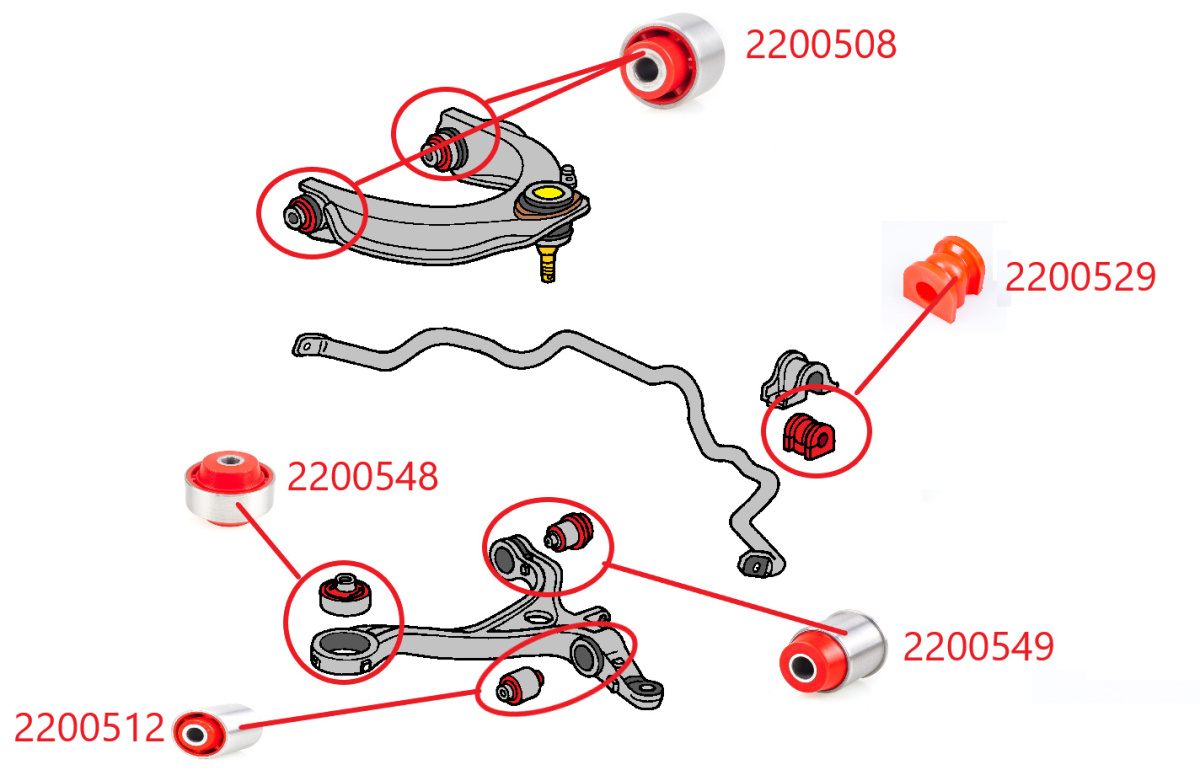 2200508

2200529

2200548

2200549

2200512