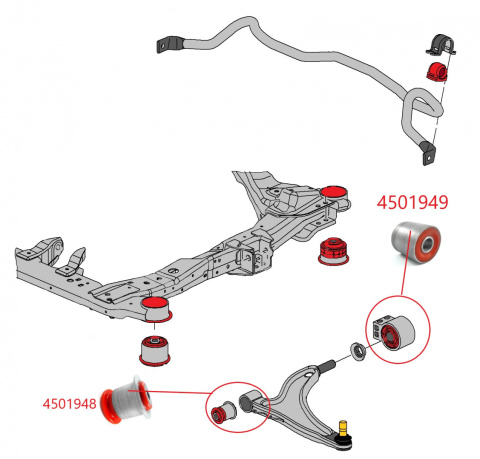 4501949

4501948