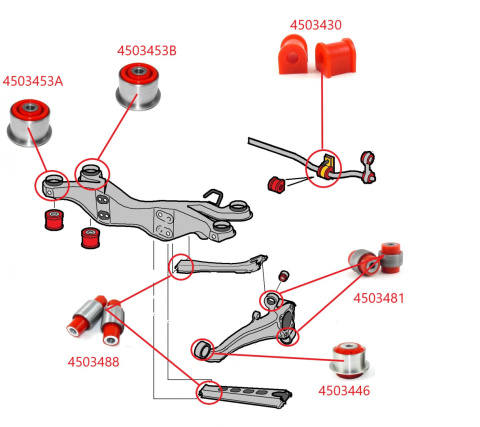 4503430

4503453B

4503453A

4503481

4503488

4503446