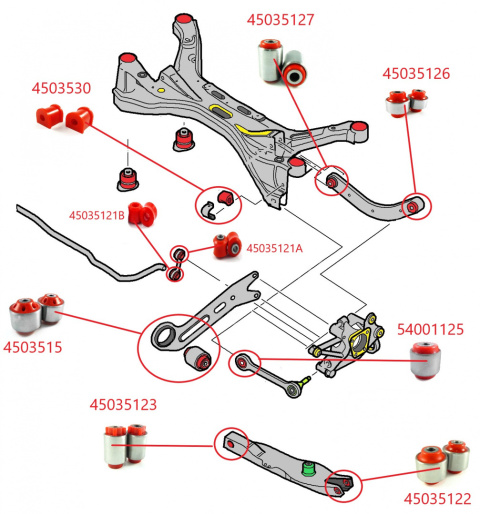 45035127

45035126

4503530

45035121B

45035121A

4503515

54001125

45035123

45035122