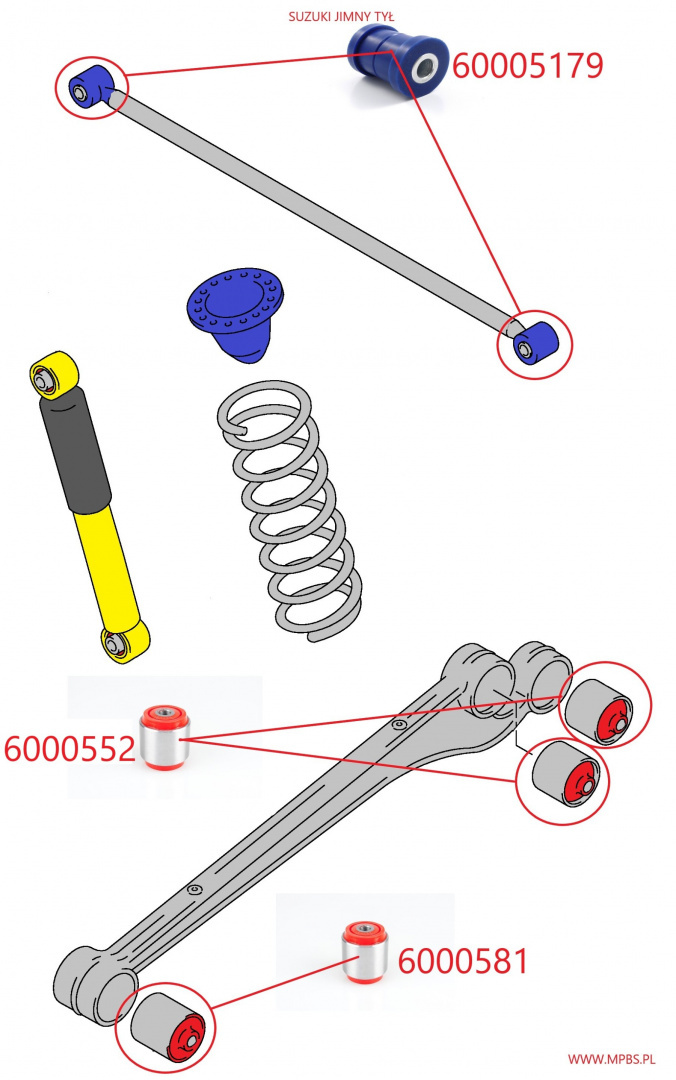 SUZUKI JIMNY TYŁ

60005179

6000552

6000581

WWW.MPBS.PL