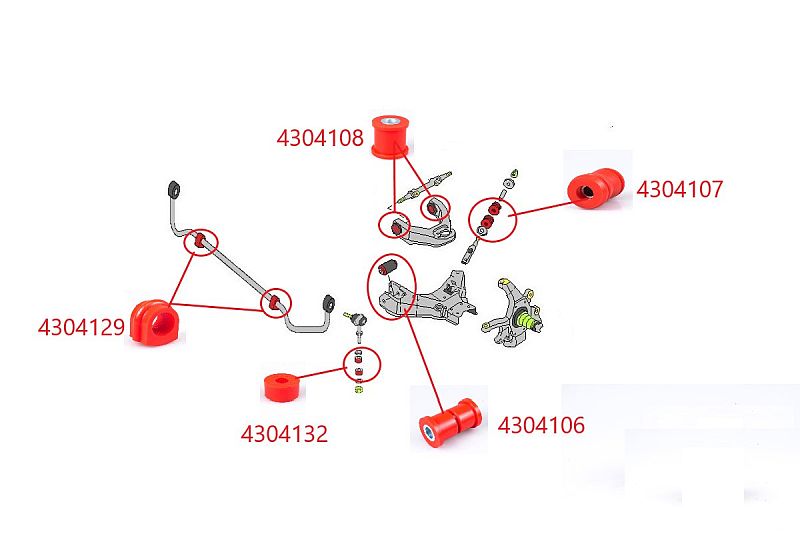 4304108

4304107

4304129

4304132

4304106