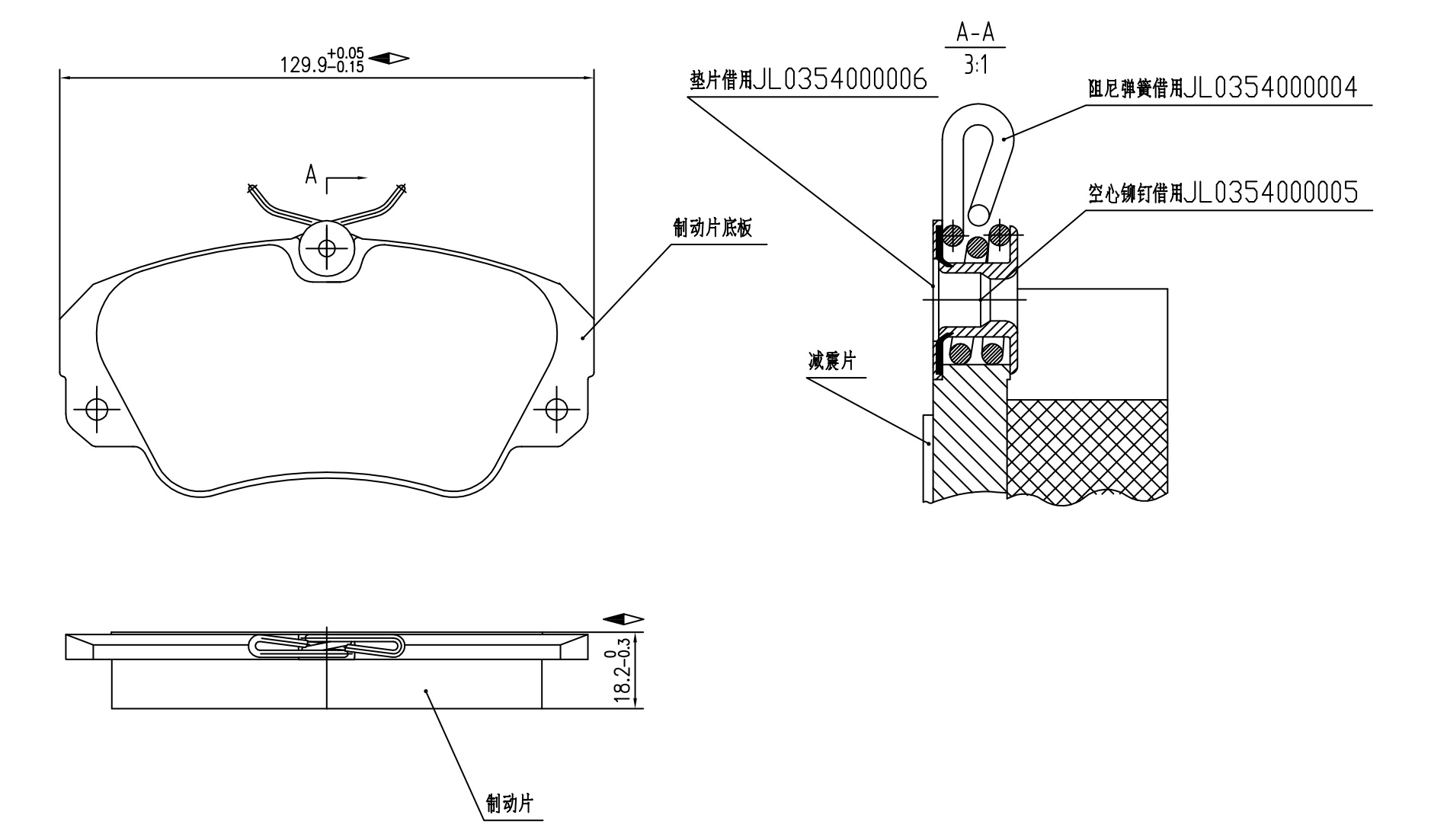 $129.9^{+0.05}_{-0.15}$

A

制动片底板

A-A
3:1

垫片借用JL0354000006

阻尼弹簧借用JL0354000004

空心铆钉借用JL0354000005

减震片

$18.2^{0}_{-0.3}$

制动片