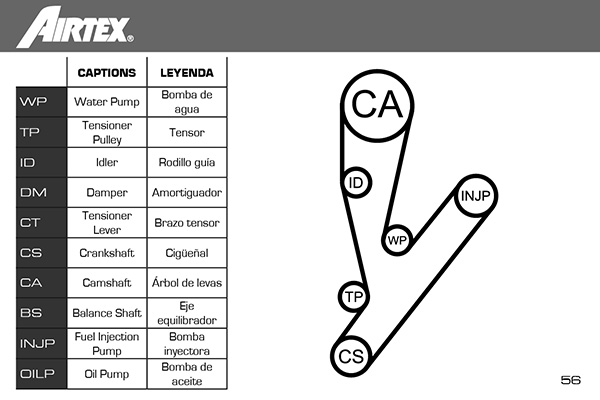 AIRTEX®

| | CAPTIONS | LEYENDA |
|---|---|---|
| WP | Water Pump | Bomba de agua |
| TP | Tensioner Pulley | Tensor |
| ID | Idler | Rodillo guía |
| DM | Damper | Amortiguador |
| CT | Tensioner Lever | Brazo tensor |
| CS | Crankshaft | Cigüeñal |
| CA | Camshaft | Árbol de levas |
| BS | Balance Shaft | Eje equilibrador |
| INJP | Fuel Injection Pump | Bomba inyectora |
| OILP | Oil Pump | Bomba de aceite |

CA
ID
INJP
WP
TP
CS

56