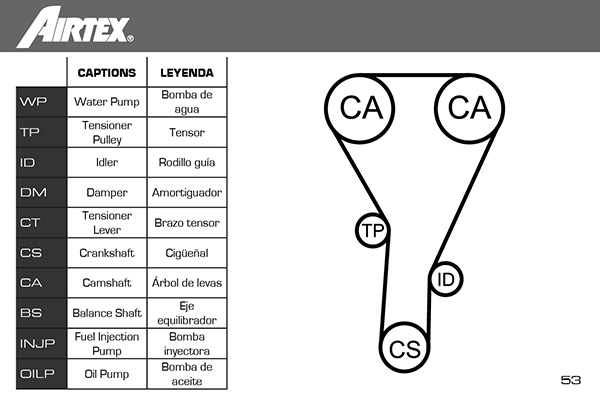 AIRTEX®

| | CAPTIONS | LEYENDA |
|---|---|---|
| WP | Water Pump | Bomba de agua |
| TP | Tensioner Pulley | Tensor |
| ID | Idler | Rodillo guía |
| DM | Damper | Amortiguador |
| CT | Tensioner Lever | Brazo tensor |
| CS | Crankshaft | Cigüeñal |
| CA | Camshaft | Árbol de levas |
| BS | Balance Shaft | Eje equilibrador |
| INJP | Fuel Injection Pump | Bomba inyectora |
| OILP | Oil Pump | Bomba de aceite |

CA
CA
TP
ID
CS

53