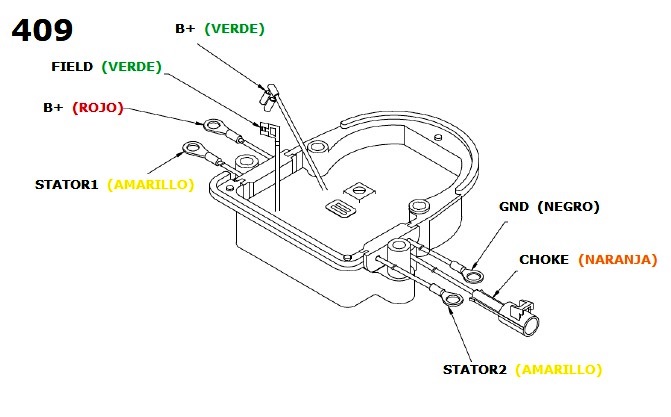 409

B+ (VERDE)

FIELD (VERDE)

B+ (ROJO)

STATOR1 (AMARILLO)

GND (NEGRO)

CHOKE (NARANJA)

STATOR2 (AMARILLO)