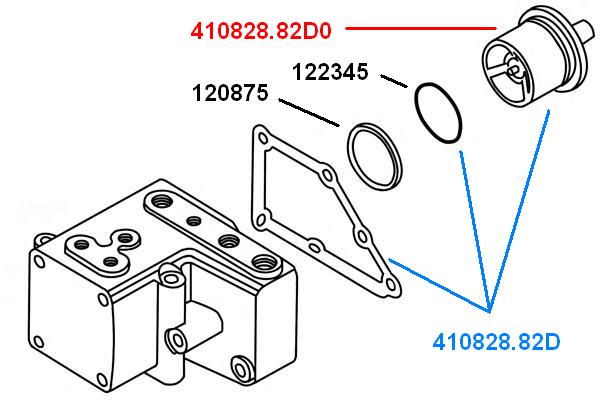 410828.82D0

122345

120875

410828.82D