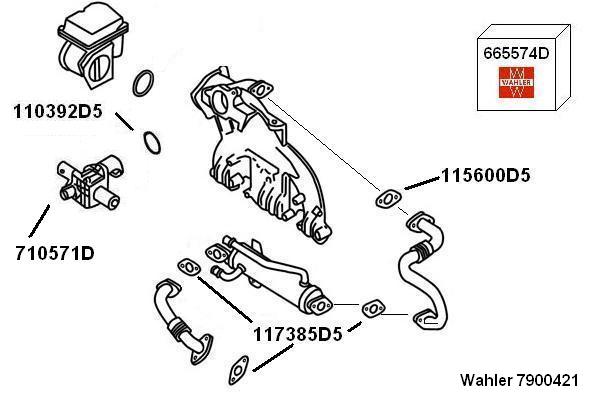 665574D

WAHLER

110392D5

115600D5

710571D

117385D5

Wahler 7900421