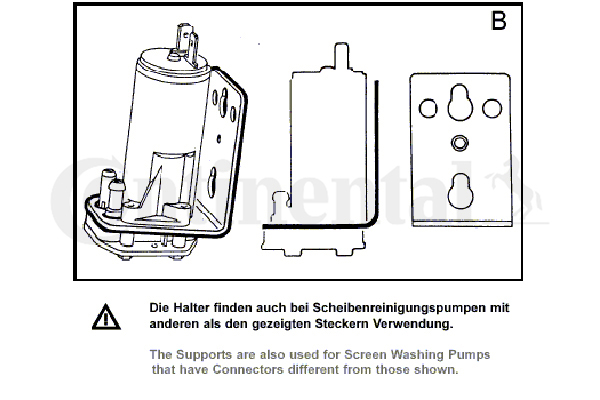 B

Continental

Die Halter finden auch bei Scheibenreinigungspumpen mit anderen als den gezeigten Steckern Verwendung.

The Supports are also used for Screen Washing Pumps that have Connectors different from those shown.