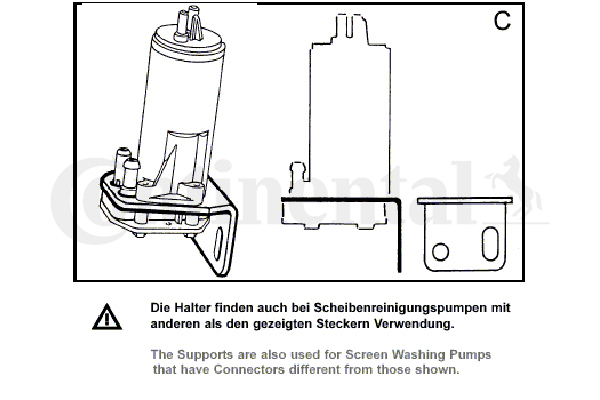 C

Continental

Die Halter finden auch bei Scheibenreinigungspumpen mit anderen als den gezeigten Steckern Verwendung.

The Supports are also used for Screen Washing Pumps that have Connectors different from those shown.