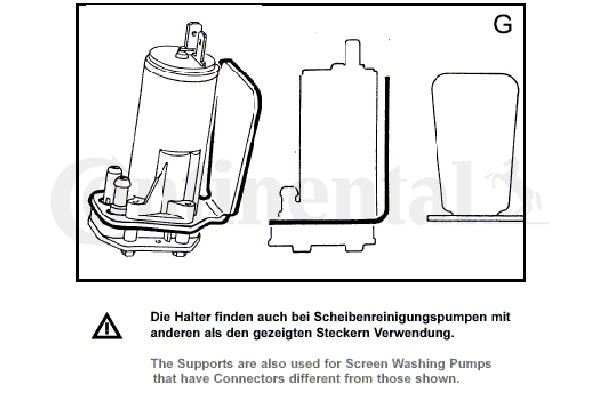 G

Continental

Die Halter finden auch bei Scheibenreinigungspumpen mit anderen als den gezeigten Steckern Verwendung.

The Supports are also used for Screen Washing Pumps that have Connectors different from those shown.