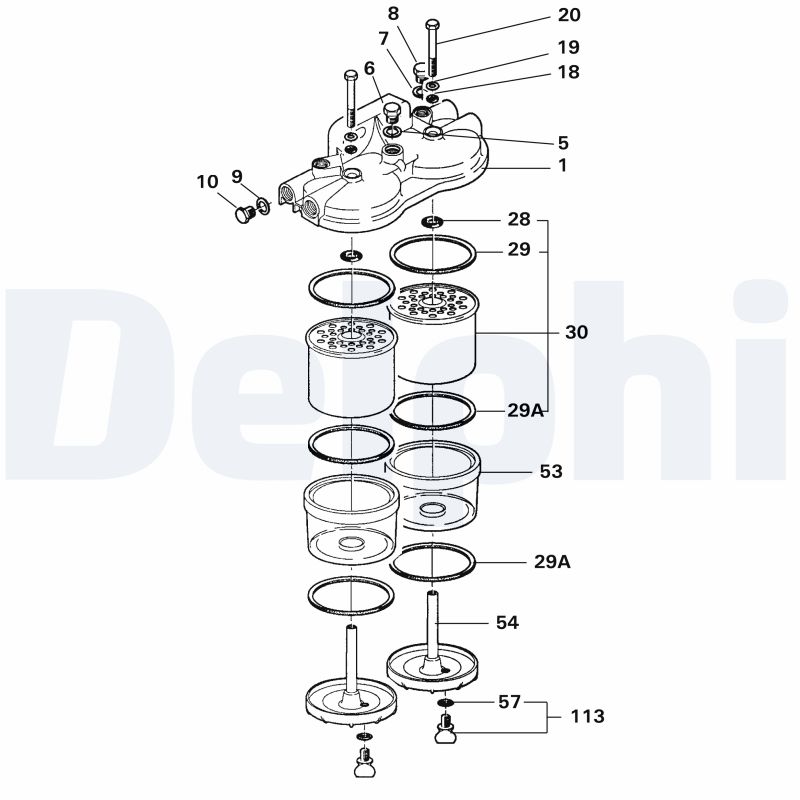 8
20
7
19
18
6
5
1
10
9
28
29
30
29A
53
29A
54
57
113
Delphi