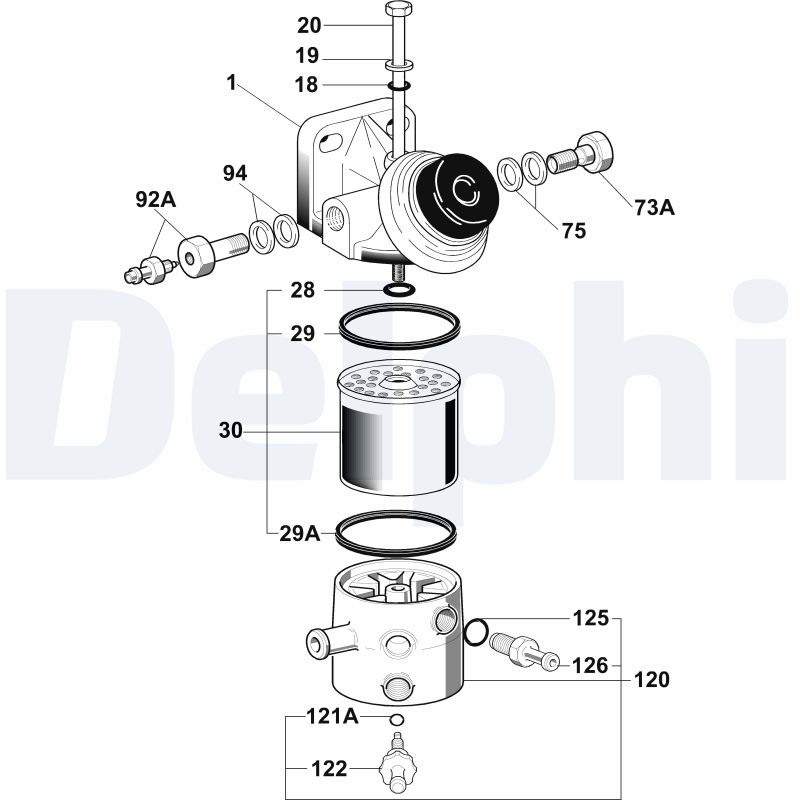 20
19
18
1
94
92A
73A
75
28
29
30
29A
125
126
120
121A
122
Delphi