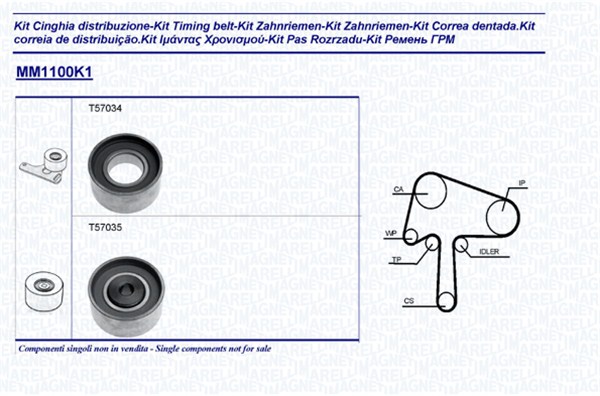 Kit Cinghia distribuzione-Kit Timing belt-Kit Zahnriemen-Kit Zahnriemen-Kit Correa dentada.Kit correia de distribuição.Kit Ιμάντας Χρονισμού-Kit Pas Rozrzadu-Kit Ремень ГРМ

MM1100K1

T57034

T57035

CA

IP

WP

TP

IDLER

CS

Componenti singoli non in vendita - Single components not for sale

MAGNETI MARELLI