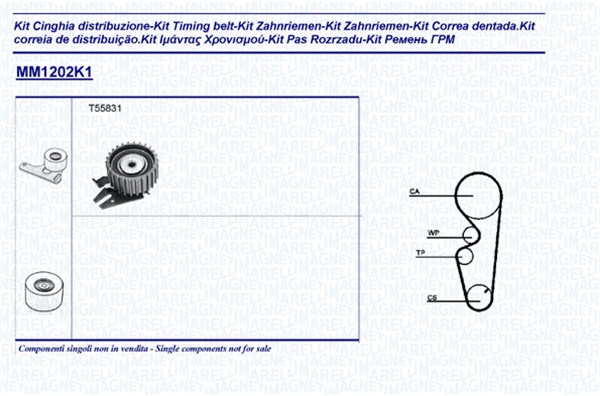 Kit Cinghia distribuzione-Kit Timing belt-Kit Zahnriemen-Kit Zahnriemen-Kit Correa dentada.Kit correia de distribuição.Kit Ιμάντας Χρονισμού-Kit Pas Rozrzadu-Kit Ремень ГРМ

MM1202K1

T55831

CA

WP

TP

CS

Componenti singoli non in vendita - Single components not for sale

MAGNETI MARELLI