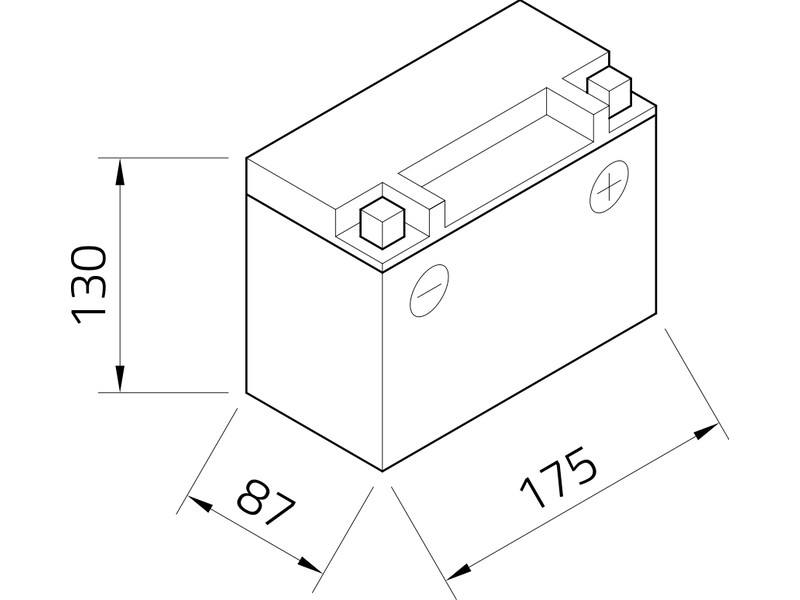 130

+

−

87

175